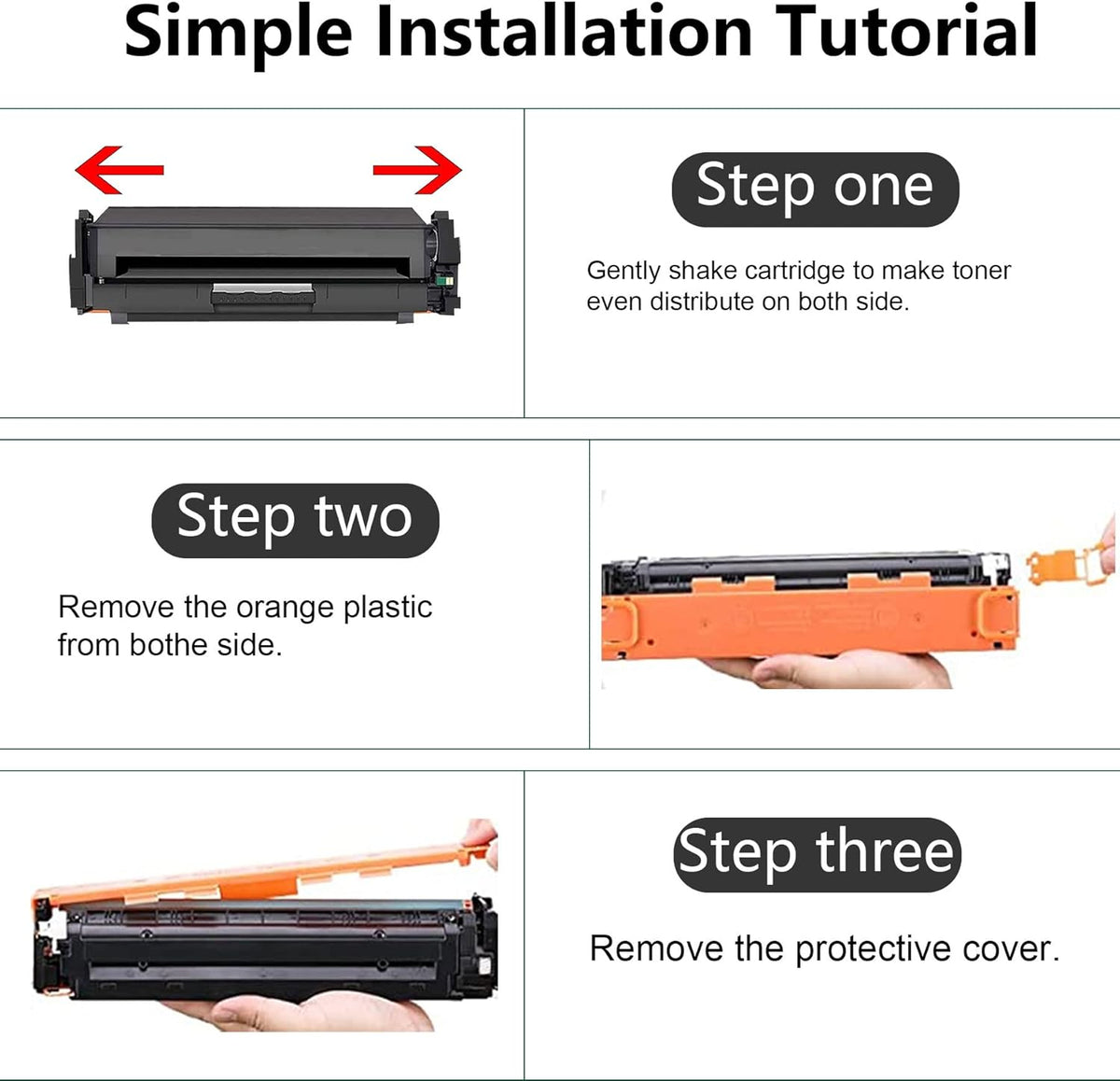 Simple Installation Tutorial

Step one

Gently shake cartridge to make toner even distribute on both side.

Step two

Remove the orange plastic from bothe side.

Step three

Remove the protective cover.