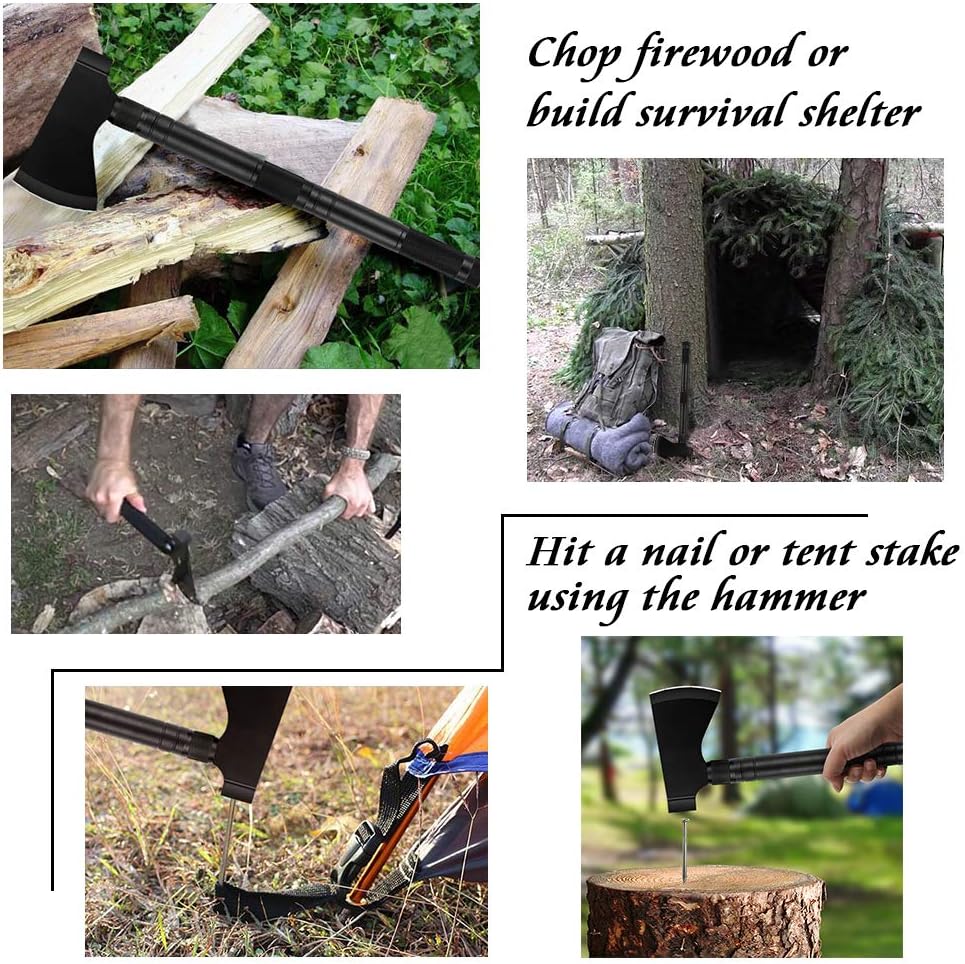 Chop firewood or build survival shelter

Hit a nail or tent stake using the hammer